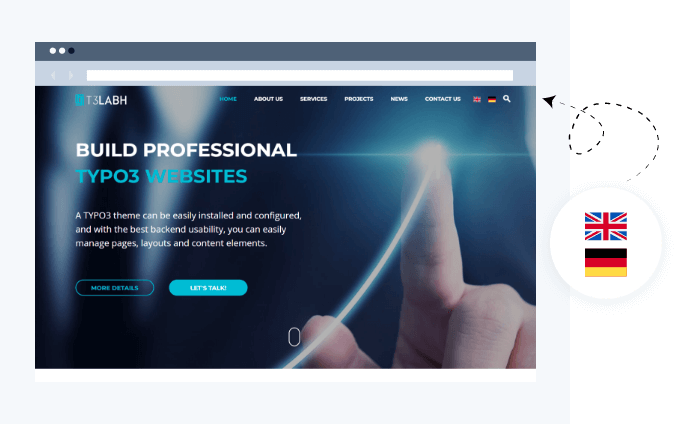 T3LABH

HOME ABOUT US SERVICES PROJECTS NEWS CONTACT US

BUILD PROFESSIONAL
TYPO3 WEBSITES

A TYPO3 theme can be easily installed and configured, and with the best backend usability, you can easily manage pages, layouts and content elements.

MORE DETAILS LET'S TALK!