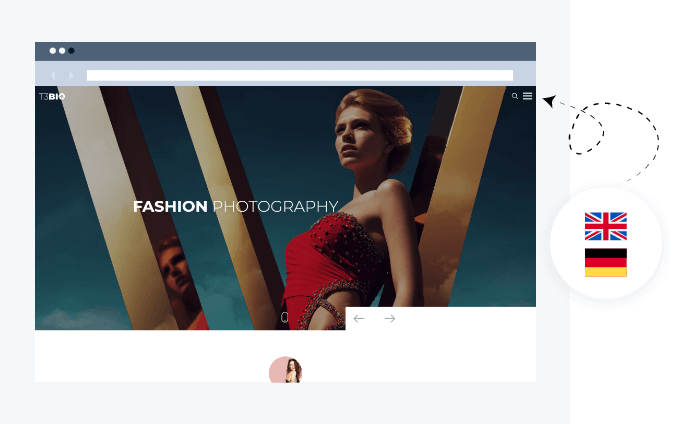 T3BIO

FASHION PHOTOGRAPHY