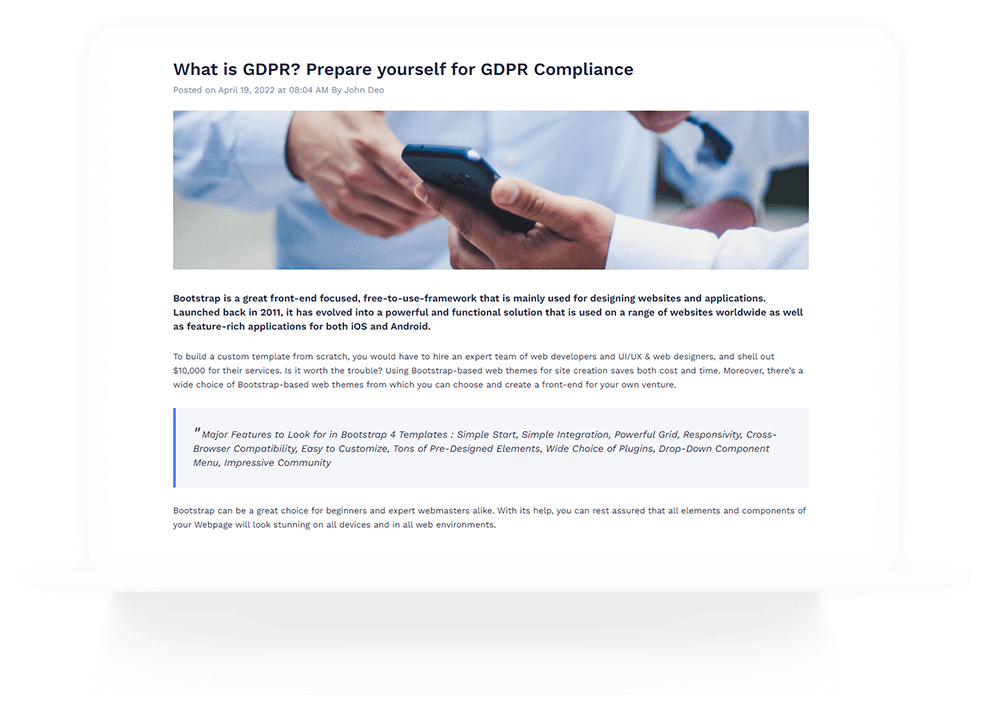 What is GDPR? Prepare yourself for GDPR Compliance

Posted on April 19, 2022 at 08:04 AM By John Deo

Bootstrap is a great front-end focused, free-to-use-framework that is mainly used for designing websites and applications. Launched back in 2011, it has evolved into a powerful and functional solution that is used on a range of websites worldwide as well as feature-rich applications for both iOS and Android.

To build a custom template from scratch, you would have to hire an expert team of web developers and UI/UX & web designers, and shell out $10,000 for their services. Is it worth the trouble? Using Bootstrap-based web themes for site creation saves both cost and time. Moreover, there's a wide choice of Bootstrap-based web themes from which you can choose and create a front-end for your own venture.

"Major Features to Look for in Bootstrap 4 Templates : Simple Start, Simple Integration, Powerful Grid, Responsivity, Cross-Browser Compatibility, Easy to Customize, Tons of Pre-Designed Elements, Wide Choice of Plugins, Drop-Down Component Menu, Impressive Community

Bootstrap can be a great choice for beginners and expert webmasters alike. With its help, you can rest assured that all elements and components of your Webpage will look stunning on all devices and in all web environments.