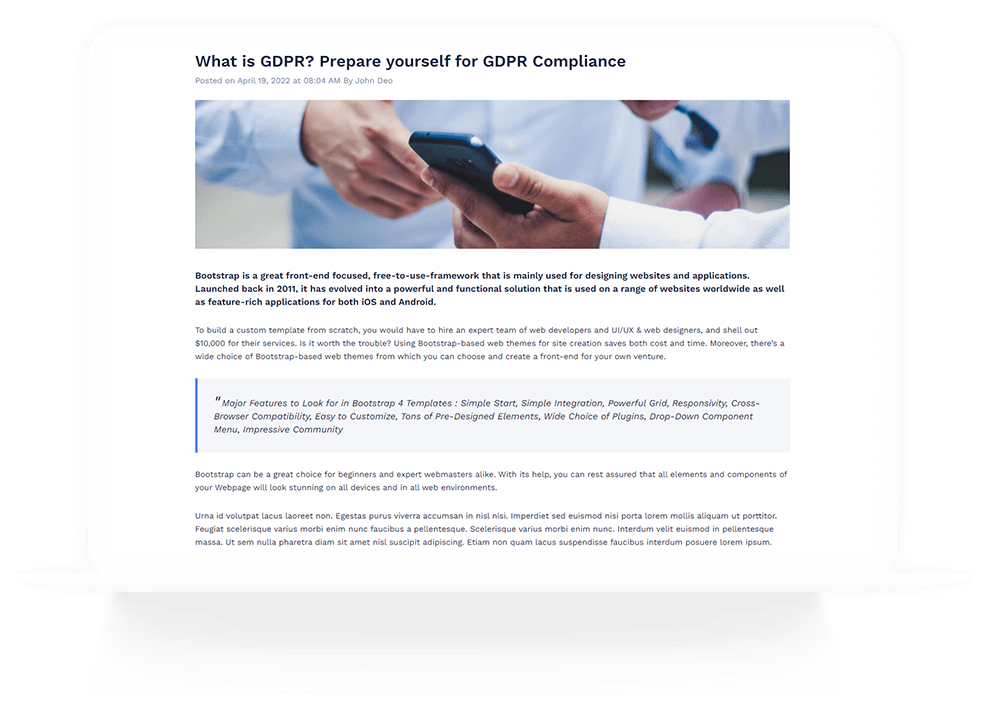 What is GDPR? Prepare yourself for GDPR Compliance

Posted on April 19, 2022 at 08:04 AM By John Deo

Bootstrap is a great front-end focused, free-to-use-framework that is mainly used for designing websites and applications. Launched back in 2011, it has evolved into a powerful and functional solution that is used on a range of websites worldwide as well as feature-rich applications for both iOS and Android.

To build a custom template from scratch, you would have to hire an expert team of web developers and UI/UX & web designers, and shell out $10,000 for their services. Is it worth the trouble? Using Bootstrap-based web themes for site creation saves both cost and time. Moreover, there's a wide choice of Bootstrap-based web themes from which you can choose and create a front-end for your own venture.

" Major Features to Look for in Bootstrap 4 Templates : Simple Start, Simple Integration, Powerful Grid, Responsivity, Cross-Browser Compatibility, Easy to Customize, Tons of Pre-Designed Elements, Wide Choice of Plugins, Drop-Down Component Menu, Impressive Community

Bootstrap can be a great choice for beginners and expert webmasters alike. With its help, you can rest assured that all elements and components of your Webpage will look stunning on all devices and in all web environments.

Urna id volutpat lacus laoreet non. Egestas purus viverra accumsan in nisl nisi. Imperdiet sed euismod nisi porta lorem mollis aliquam ut porttitor. Feugiat scelerisque varius morbi enim nunc faucibus a pellentesque. Scelerisque varius morbi enim nunc. Interdum velit euismod in pellentesque massa. Ut sem nulla pharetra diam sit amet nisl suscipit adipiscing. Etiam non quam lacus suspendisse faucibus interdum posuere lorem ipsum.