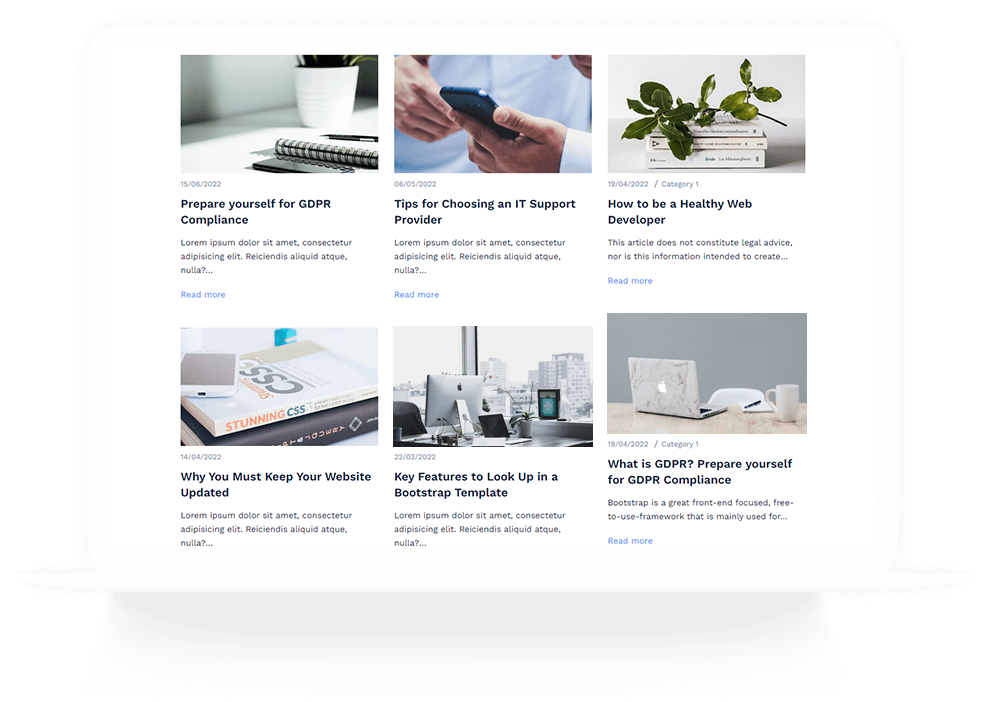 15/06/2022

Prepare yourself for GDPR Compliance

Lorem ipsum dolor sit amet, consectetur adipisicing elit. Reiciendis aliquid atque, nulla?...

Read more

06/05/2022

Tips for Choosing an IT Support Provider

Lorem ipsum dolor sit amet, consectetur adipisicing elit. Reiciendis aliquid atque, nulla?...

Read more

19/04/2022 / Category 1

How to be a Healthy Web Developer

This article does not constitute legal advice, nor is this information intended to create...

Read more

STUNNING CSS

14/04/2022

Why You Must Keep Your Website Updated

Lorem ipsum dolor sit amet, consectetur adipisicing elit. Reiciendis aliquid atque, nulla?...

22/03/2022

Key Features to Look Up in a Bootstrap Template

Lorem ipsum dolor sit amet, consectetur adipisicing elit. Reiciendis aliquid atque, nulla?...

19/04/2022 / Category 1

What is GDPR? Prepare yourself for GDPR Compliance

Bootstrap is a great front-end focused, free-to-use-framework that is mainly used for...

Read more