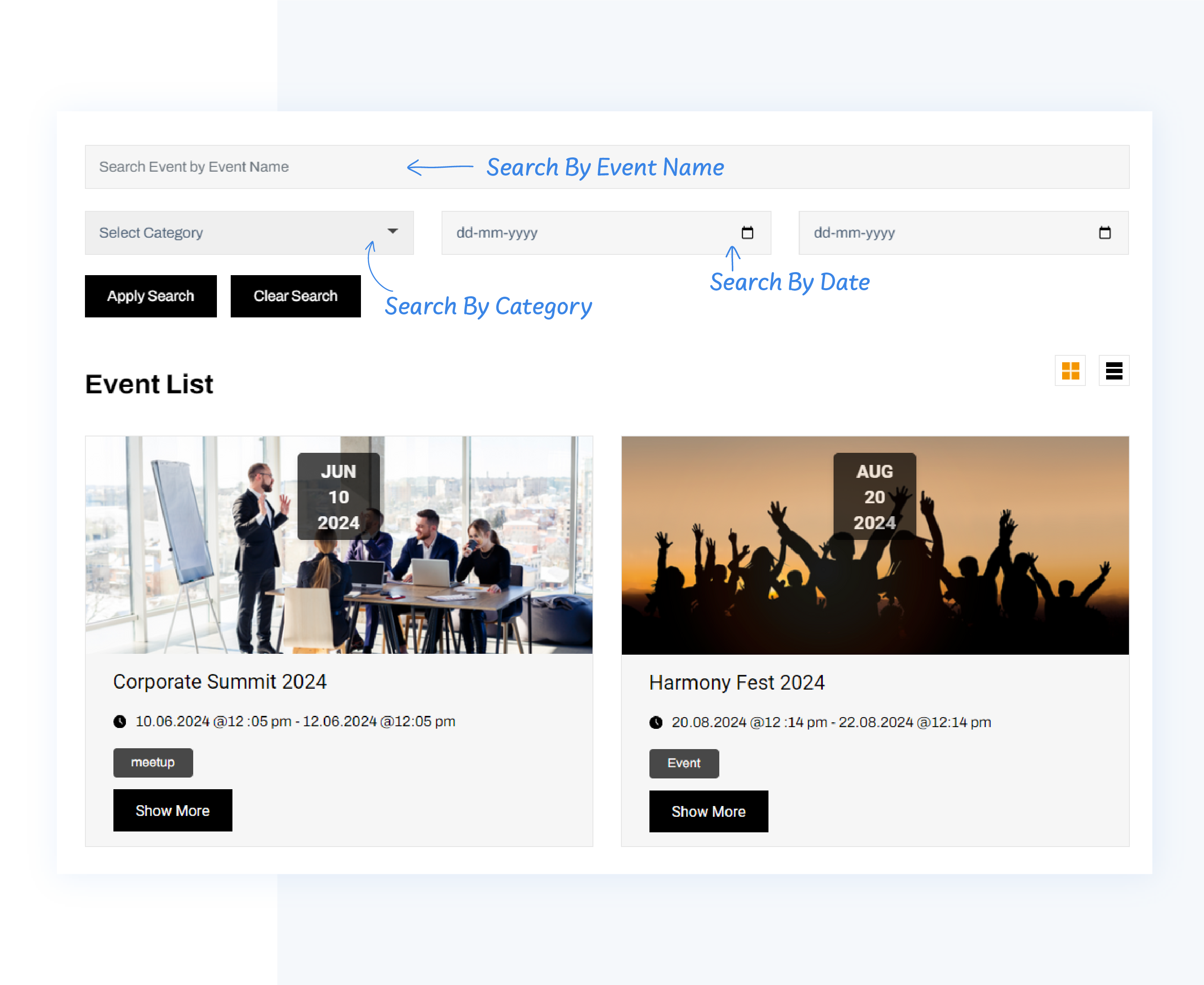 Search Event by Event Name

Search By Event Name

Select Category

dd-mm-yyyy

dd-mm-yyyy

Apply Search

Clear Search

Search By Category

Search By Date

Event List

JUN
10
2024

Corporate Summit 2024

10.06.2024 @12 :05 pm - 12.06.2024 @12:05 pm

meetup

Show More

AUG
20
2024

Harmony Fest 2024

20.08.2024 @12 :14 pm - 22.08.2024 @12:14 pm

Event

Show More