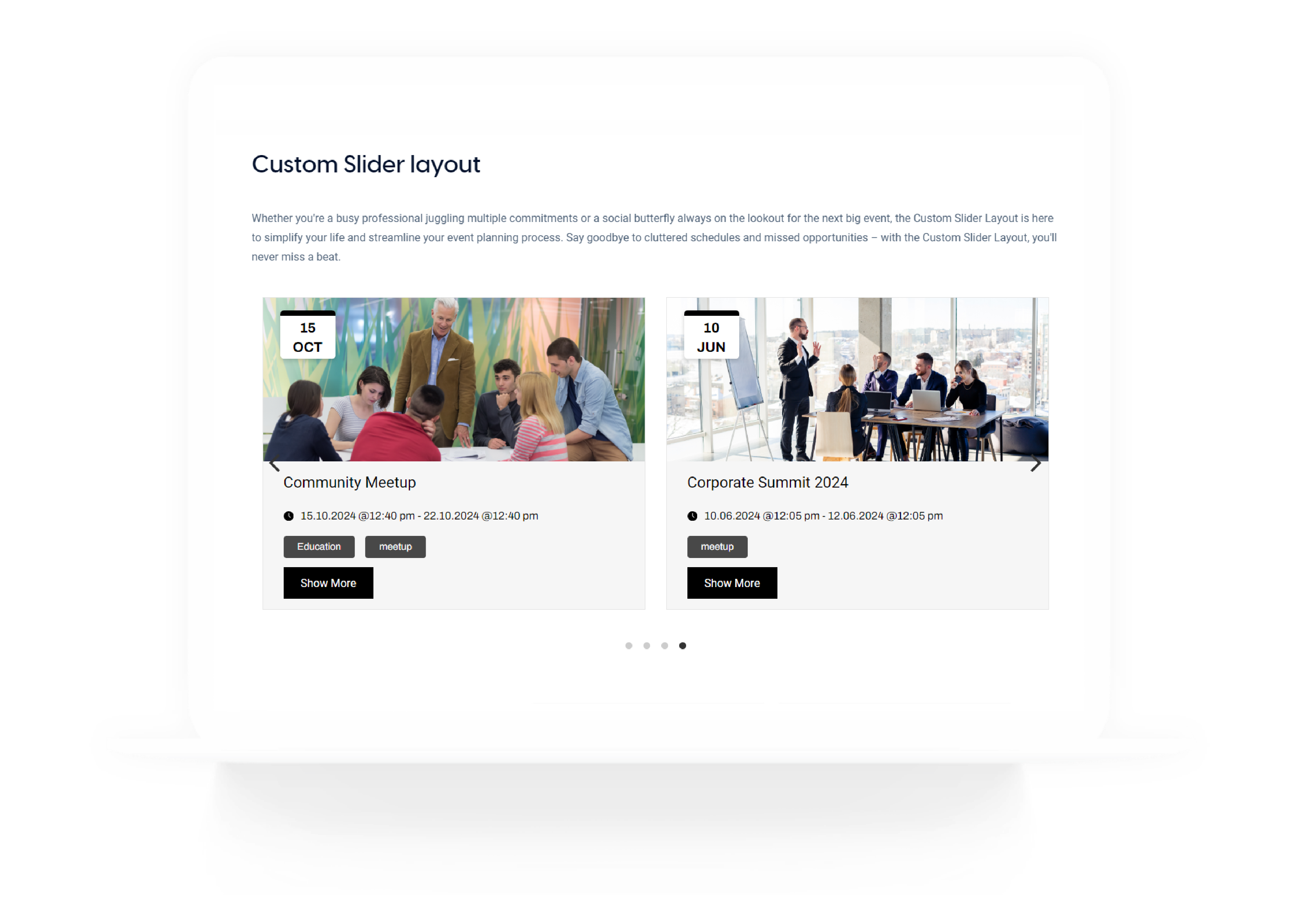 Custom Slider layout

Whether you're a busy professional juggling multiple commitments or a social butterfly always on the lookout for the next big event, the Custom Slider Layout is here to simplify your life and streamline your event planning process. Say goodbye to cluttered schedules and missed opportunities – with the Custom Slider Layout, you'll never miss a beat.

15
OCT

Community Meetup

15.10.2024 @12:40 pm - 22.10.2024 @12:40 pm

Education
meetup

Show More

10
JUN

Corporate Summit 2024

10.06.2024 @12:05 pm - 12.06.2024 @12:05 pm

meetup

Show More