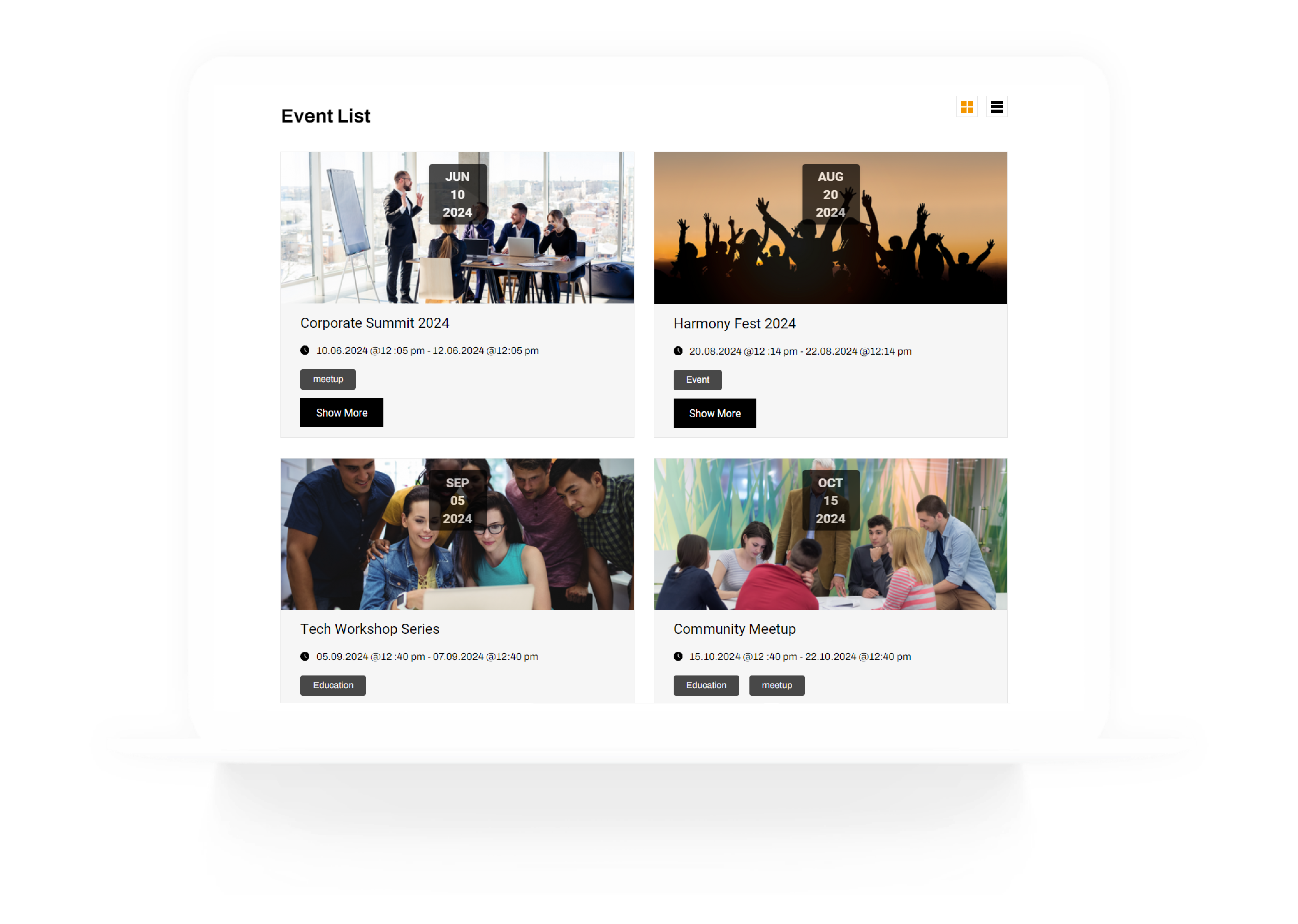 Event List

JUN
10
2024

Corporate Summit 2024

10.06.2024 @12 :05 pm - 12.06.2024 @12:05 pm

meetup

Show More

AUG
20
2024

Harmony Fest 2024

20.08.2024 @12 :14 pm - 22.08.2024 @12:14 pm

Event

Show More

SEP
05
2024

Tech Workshop Series

05.09.2024 @12 :40 pm - 07.09.2024 @12:40 pm

Education

OCT
15
2024

Community Meetup

15.10.2024 @12 :40 pm - 22.10.2024 @12:40 pm

Education

meetup