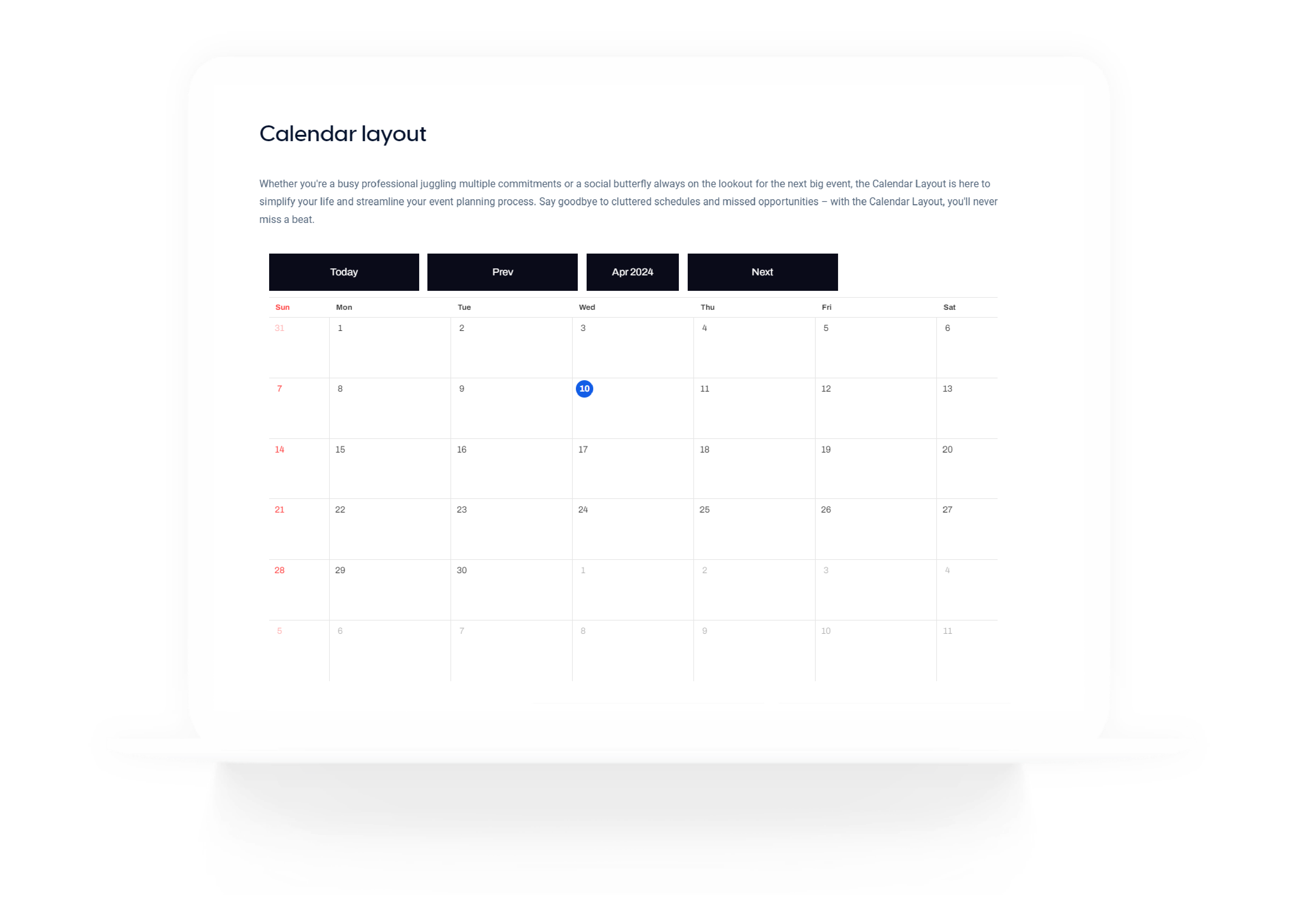 Calendar layout

Whether you're a busy professional juggling multiple commitments or a social butterfly always on the lookout for the next big event, the Calendar Layout is here to simplify your life and streamline your event planning process. Say goodbye to cluttered schedules and missed opportunities – with the Calendar Layout, you'll never miss a beat.

Today Prev Apr 2024 Next

| Sun | Mon | Tue | Wed | Thu | Fri | Sat |
|---|---|---|---|---|---|---|
| 31 | 1 | 2 | 3 | 4 | 5 | 6 |
| 7 | 8 | 9 | 10 | 11 | 12 | 13 |
| 14 | 15 | 16 | 17 | 18 | 19 | 20 |
| 21 | 22 | 23 | 24 | 25 | 26 | 27 |
| 28 | 29 | 30 | 1 | 2 | 3 | 4 |
| 5 | 6 | 7 | 8 | 9 | 10 | 11 |