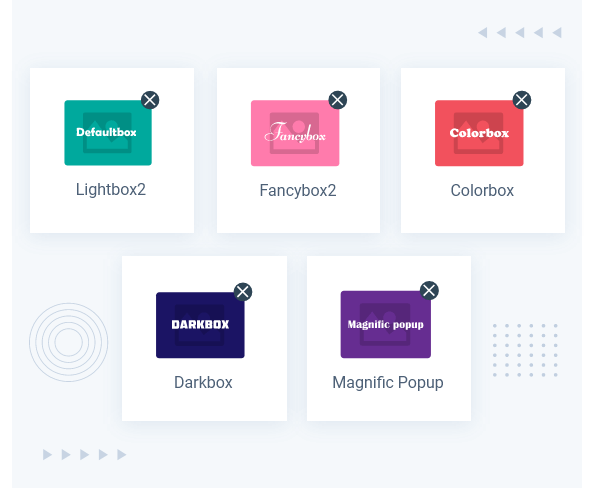 Defaultbox

Lightbox2

Fancybox

Fancybox2

Colorbox

Colorbox

DARKBOX

Darkbox

Magnific popup

Magnific Popup