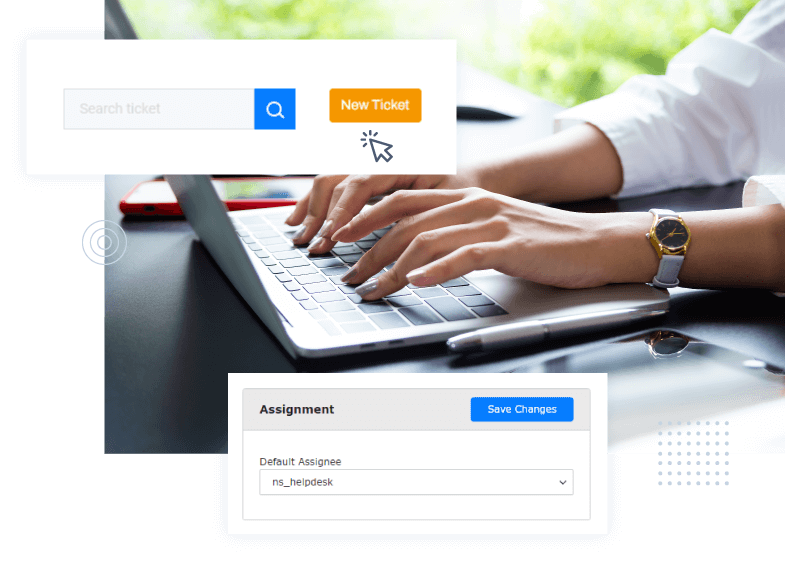 Search ticket

New Ticket

Assignment

Save Changes

Default Assignee

ns_helpdesk