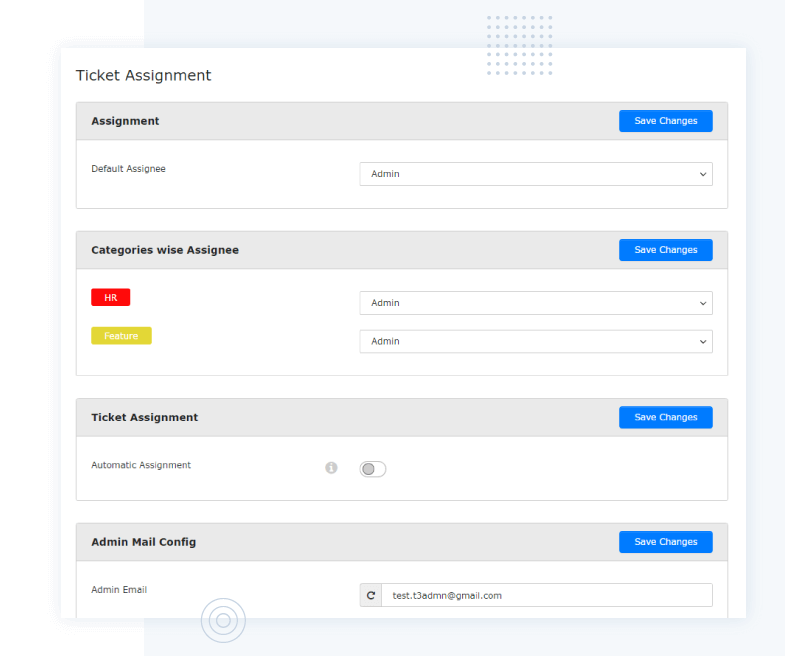 Ticket Assignment

Assignment
Save Changes

Default Assignee
Admin

Categories wise Assignee
Save Changes

HR
Admin

Feature
Admin

Ticket Assignment
Save Changes

Automatic Assignment

Admin Mail Config
Save Changes

Admin Email
test.t3admn@gmail.com