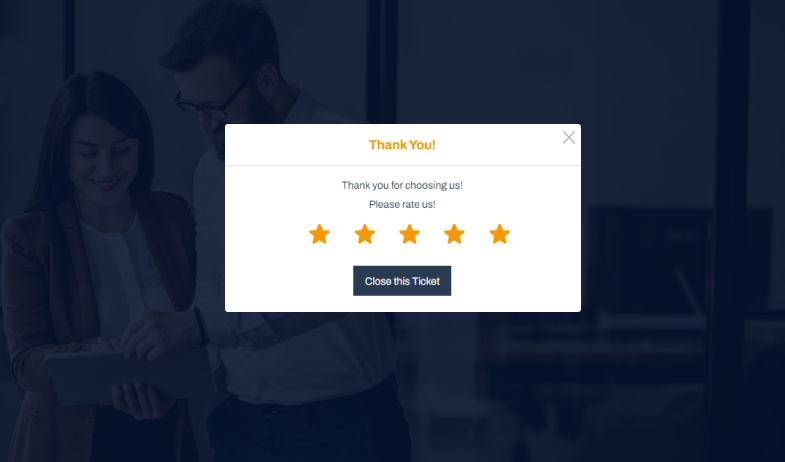 Thank You!

Thank you for choosing us!
Please rate us!

Close this Ticket