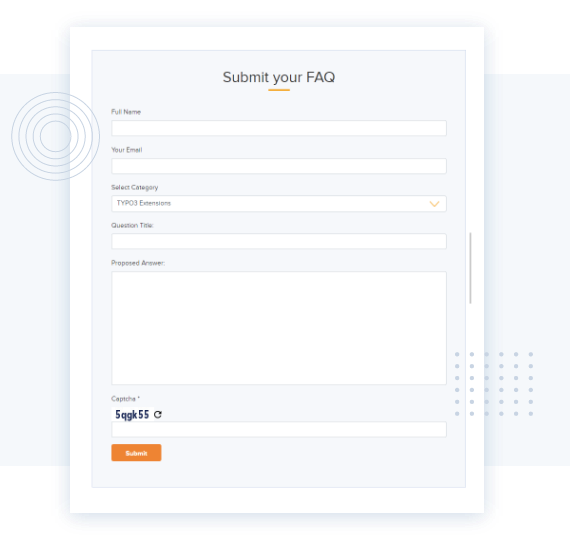 Submit your FAQ

Full Name

Your Email

Select Category

TYPO3 Extensions

Question Title:

Proposed Answer:

Captcha *

5qgk55

Submit