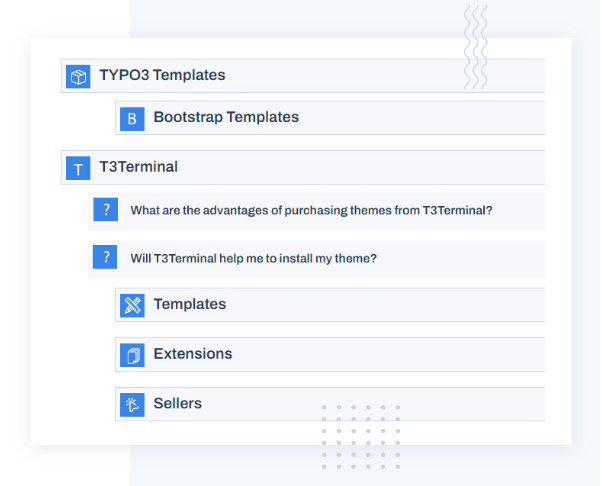 TYPO3 Templates

B Bootstrap Templates

T T3Terminal

? What are the advantages of purchasing themes from T3Terminal?

? Will T3Terminal help me to install my theme?

Templates

Extensions

Sellers