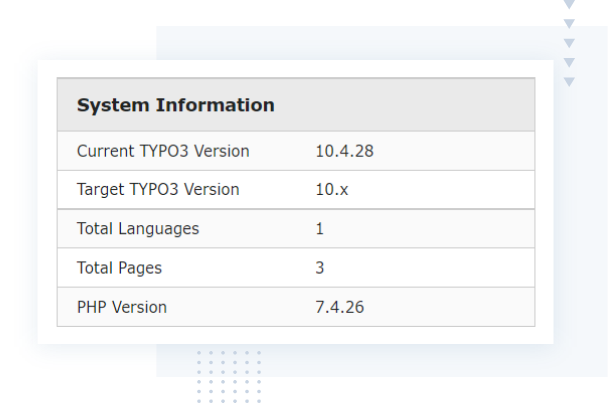 | System Information | |
|---|---|
| Current TYPO3 Version | 10.4.28 |
| Target TYPO3 Version | 10.x |
| Total Languages | 1 |
| Total Pages | 3 |
| PHP Version | 7.4.26 |