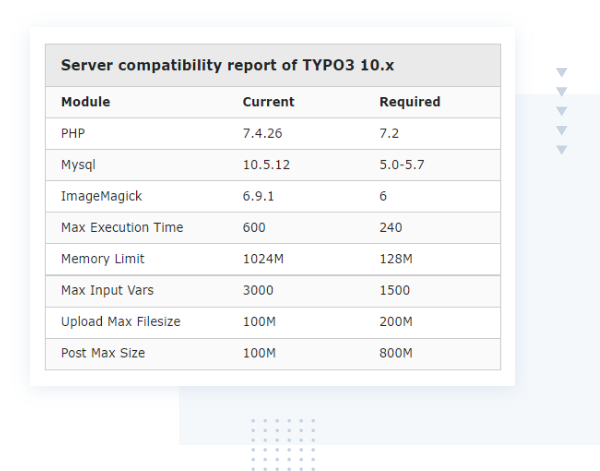 Server compatibility report of TYPO3 10.x

| Module | Current | Required |
|---|---|---|
| PHP | 7.4.26 | 7.2 |
| Mysql | 10.5.12 | 5.0-5.7 |
| ImageMagick | 6.9.1 | 6 |
| Max Execution Time | 600 | 240 |
| Memory Limit | 1024M | 128M |
| Max Input Vars | 3000 | 1500 |
| Upload Max Filesize | 100M | 200M |
| Post Max Size | 100M | 800M |