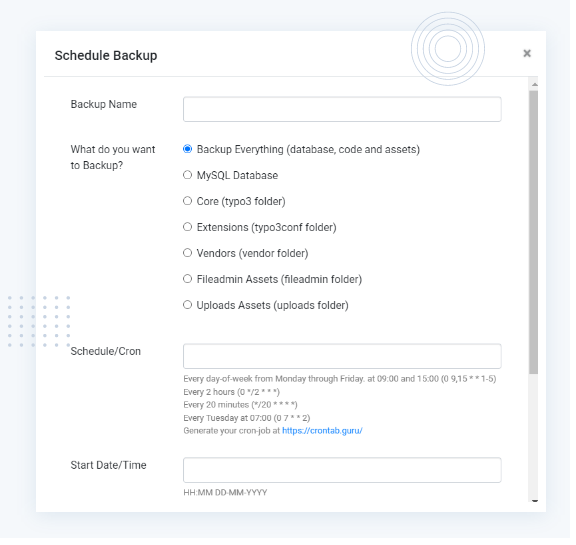 Schedule Backup

×

Backup Name

What do you want to Backup?

Backup Everything (database, code and assets)

MySQL Database

Core (typo3 folder)

Extensions (typo3conf folder)

Vendors (vendor folder)

Fileadmin Assets (fileadmin folder)

Uploads Assets (uploads folder)

Schedule/Cron

Every day-of-week from Monday through Friday. at 09:00 and 15:00 (0 9,15 * * 1-5)
Every 2 hours (0 */2 * * *)
Every 20 minutes (*/20 * * * *)
Every Tuesday at 07:00 (0 7 * * 2)
Generate your cron-job at https://crontab.guru/

Start Date/Time

HH:MM DD-MM-YYYY