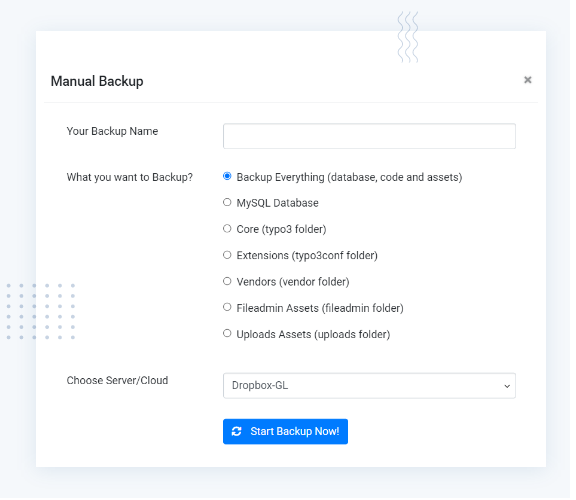 Manual Backup

×

Your Backup Name

What you want to Backup?

Backup Everything (database, code and assets)

MySQL Database

Core (typo3 folder)

Extensions (typo3conf folder)

Vendors (vendor folder)

Fileadmin Assets (fileadmin folder)

Uploads Assets (uploads folder)

Choose Server/Cloud

Dropbox-GL

Start Backup Now!