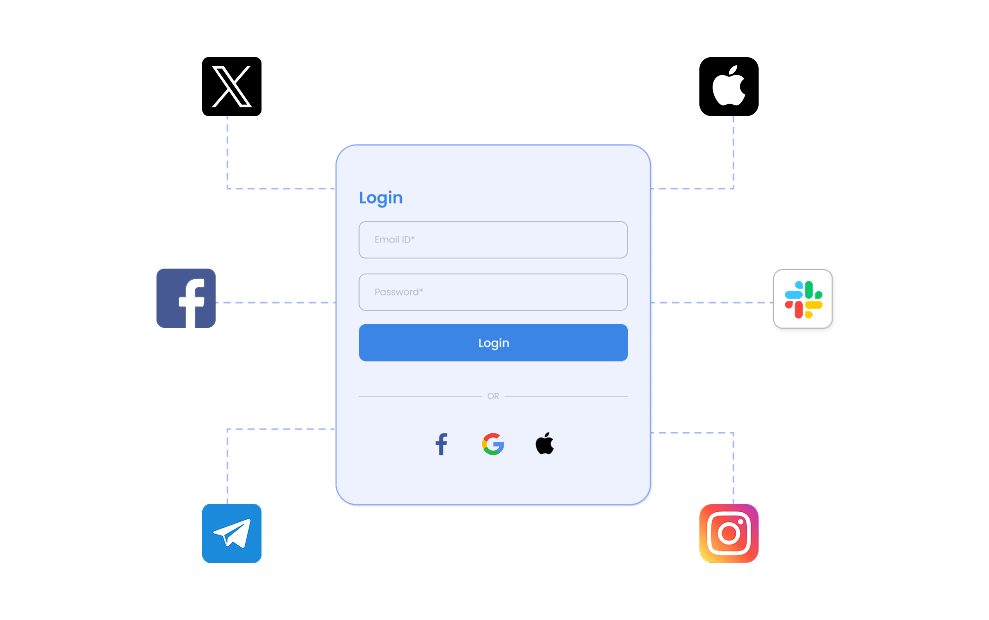 Login

Email ID*

Password*

Login

OR