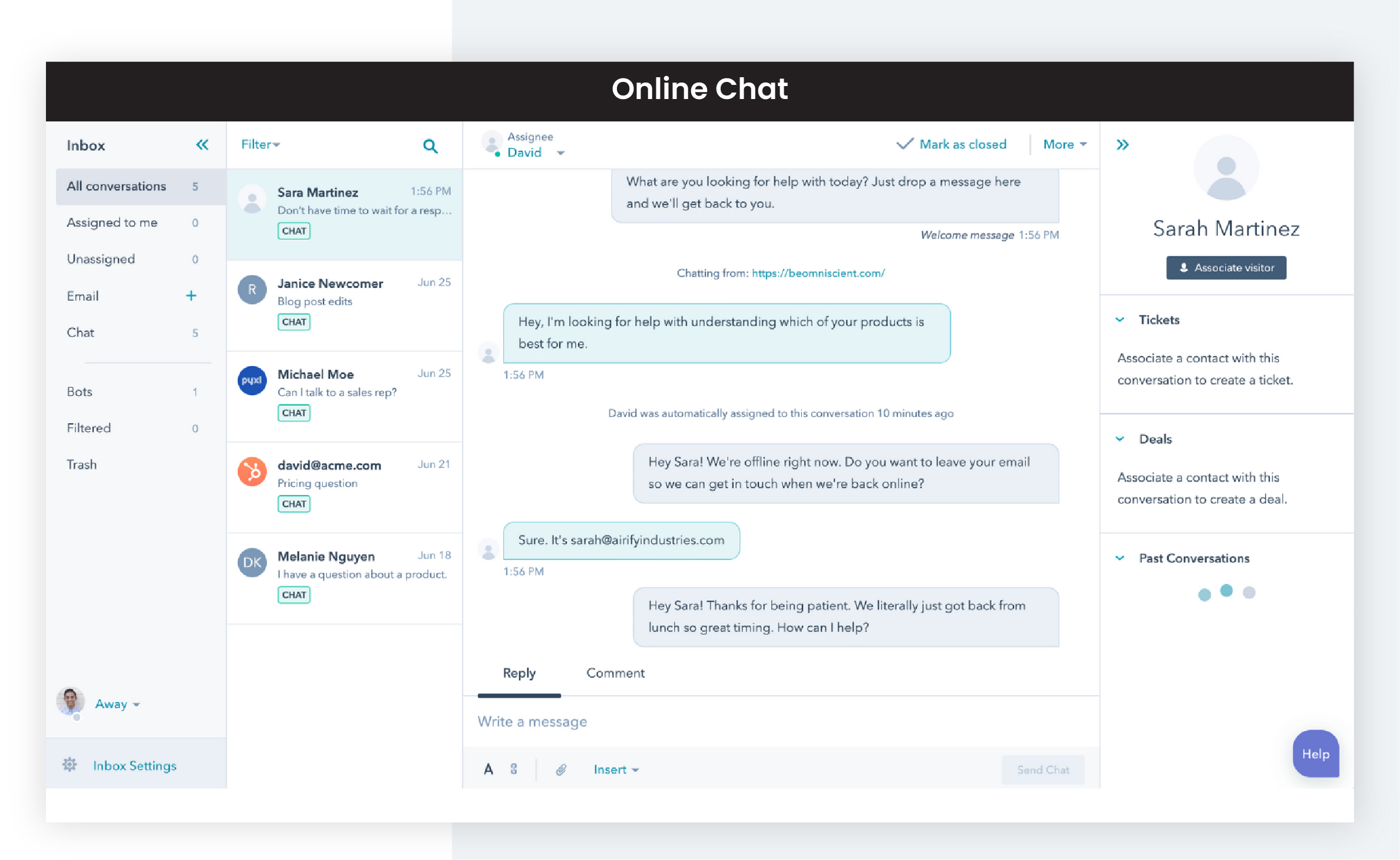 Online Chat

Inbox

All conversations 5

Assigned to me 0

Unassigned 0

Email +

Chat 5

Bots 1

Filtered 0

Trash

Away

Inbox Settings

Filter

Sara Martinez 1:56 PM
Don't have time to wait for a resp...
CHAT

R Janice Newcomer Jun 25
Blog post edits
CHAT

pyxl Michael Moe Jun 25
Can I talk to a sales rep?
CHAT

david@acme.com Jun 21
Pricing question
CHAT

DK Melanie Nguyen Jun 18
I have a question about a product.
CHAT

Assignee
David

Mark as closed

More

What are you looking for help with today? Just drop a message here and we'll get back to you.

Welcome message 1:56 PM

Chatting from: https://beomniscient.com/

Hey, I'm looking for help with understanding which of your products is best for me.

1:56 PM

David was automatically assigned to this conversation 10 minutes ago

Hey Sara! We're offline right now. Do you want to leave your email so we can get in touch when we're back online?

Sure. It's sarah@airifyindustries.com

1:56 PM

Hey Sara! Thanks for being patient. We literally just got back from lunch so great timing. How can I help?

Reply Comment

Write a message

A Insert

Send Chat

Sarah Martinez

Associate visitor

Tickets

Associate a contact with this conversation to create a ticket.

Deals

Associate a contact with this conversation to create a deal.

Past Conversations

Help